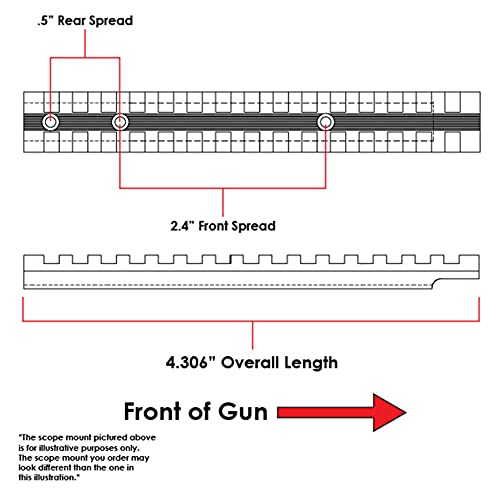 .5" Rear Spread

2.4" Front Spread

4.306" Overall Length

Front of Gun

"The scope mount pictured above is for illustrative purposes only. The scope mount you order may look different than the one in this illustration."